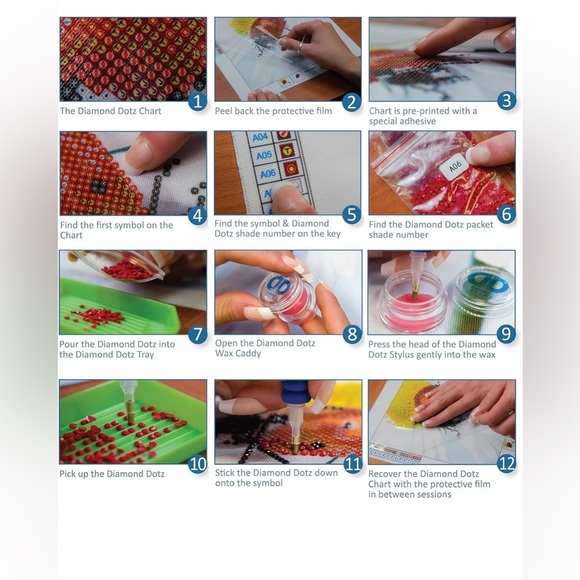 1
The Diamond Dotz Chart

2
Peel back the protective film

3
Chart is pre-printed with a special adhesive

4
Find the first symbol on the Chart

A04
A05
A06
5
Find the symbol & Diamond Dotz shade number on the key

A06
6
Find the Diamond Dotz packet shade number

7
Pour the Diamond Dotz into the Diamond Dotz Tray

8
Open the Diamond Dotz Wax Caddy

9
Press the head of the Diamond Dotz Stylus gently into the wax

10
Pick up the Diamond Dotz

11
Stick the Diamond Dotz down onto the symbol

12
Recover the Diamond Dotz Chart with the protective film in between sessions